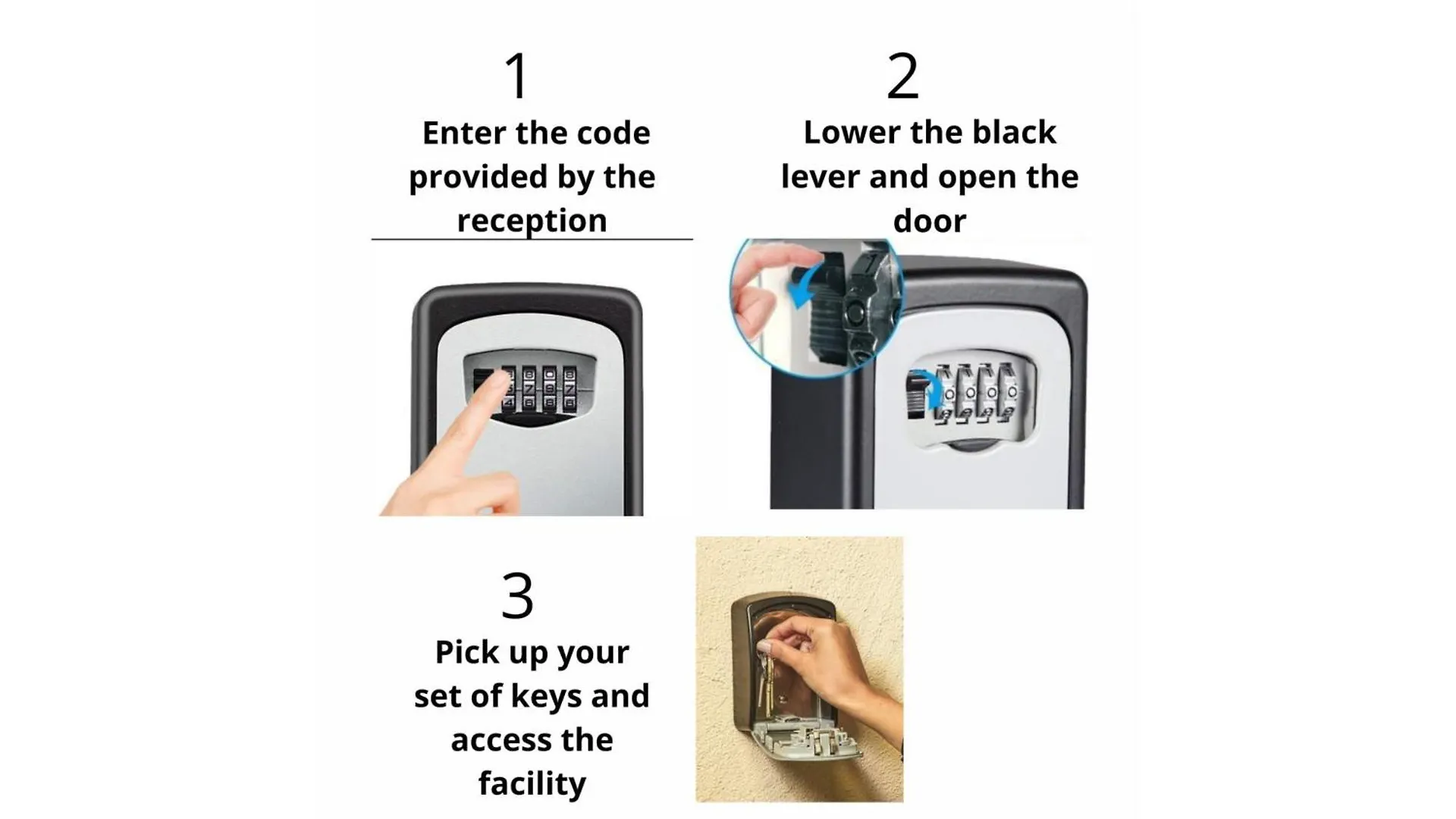 1
Enter the code provided by the reception

2
Lower the black lever and open the door

3
Pick up your set of keys and access the facility